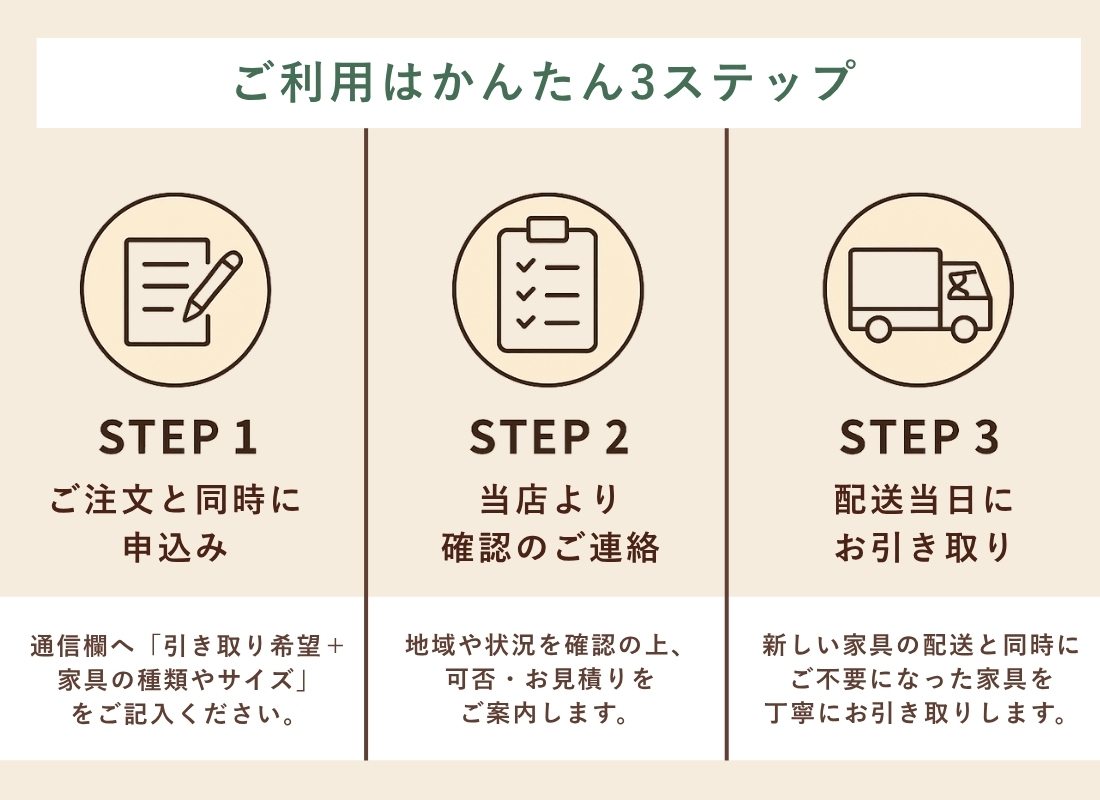 ご利用はかんたん3ステップ

STEP 1
ご注文と同時に申込み

通信欄へ「引き取り希望＋家具の種類やサイズ」をご記入ください。

STEP 2
当店より確認のご連絡

地域や状況を確認の上、可否・お見積りをご案内します。

STEP 3
配送当日にお引き取り

新しい家具の配送と同時にご不要になった家具を丁寧にお引き取りします。